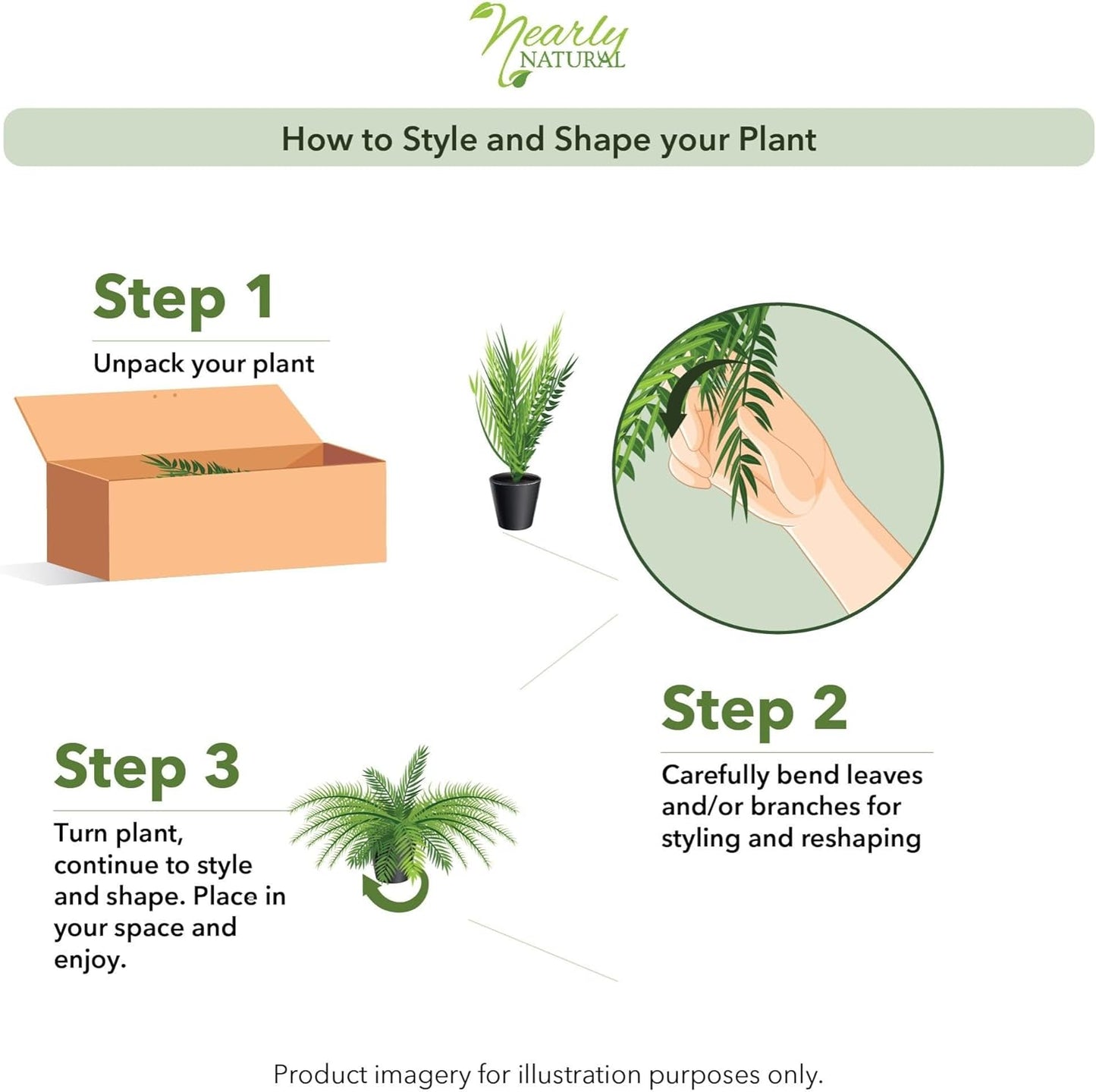 Nearly NATURAL

How to Style and Shape your Plant

Step 1

Unpack your plant

Step 2

Carefully bend leaves and/or branches for styling and reshaping

Step 3

Turn plant, continue to style and shape. Place in your space and enjoy.

Product imagery for illustration purposes only.