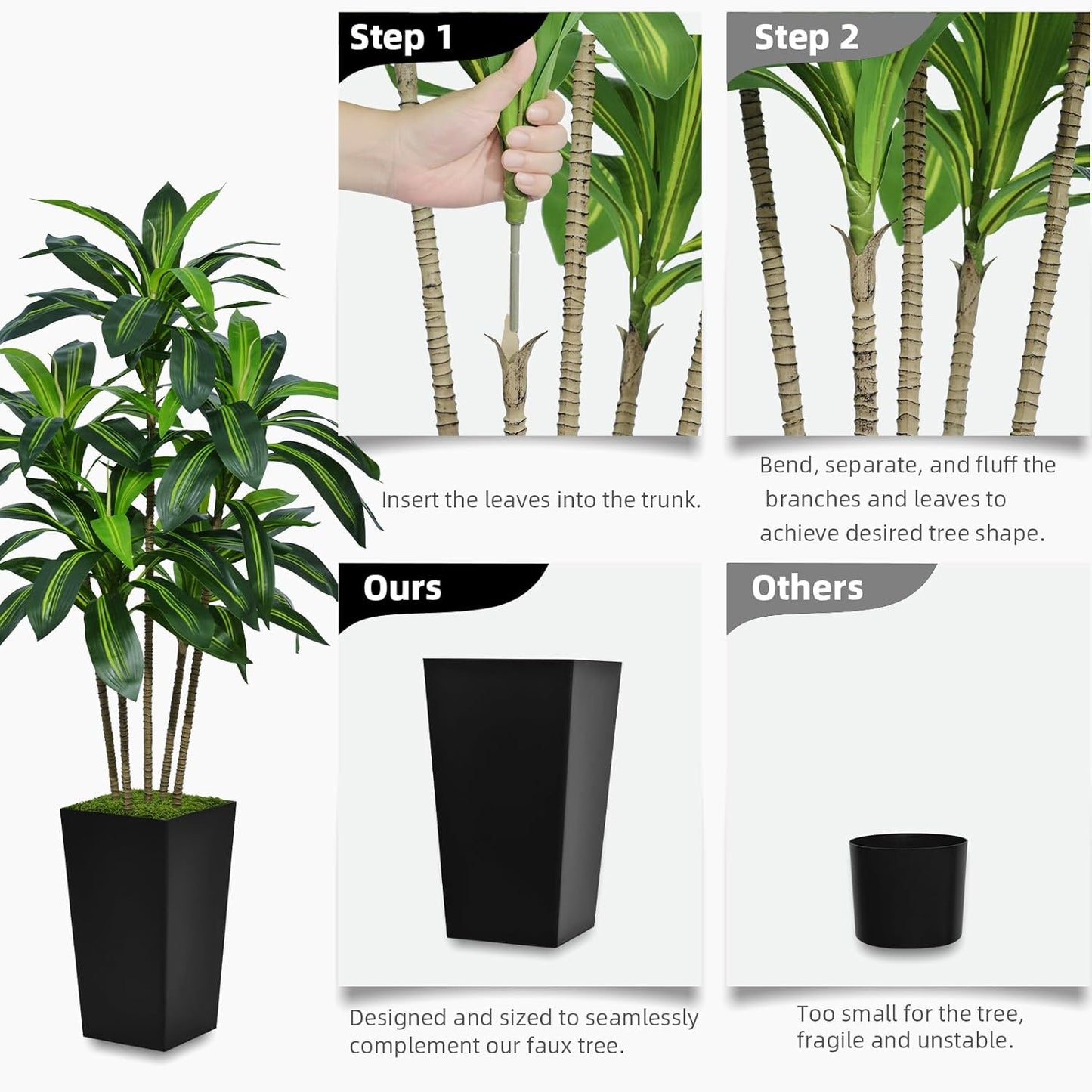 Step 1

Insert the leaves into the trunk.

Step 2

Bend, separate, and fluff the branches and leaves to achieve desired tree shape.

Ours

Designed and sized to seamlessly complement our faux tree.

Others

Too small for the tree, fragile and unstable.