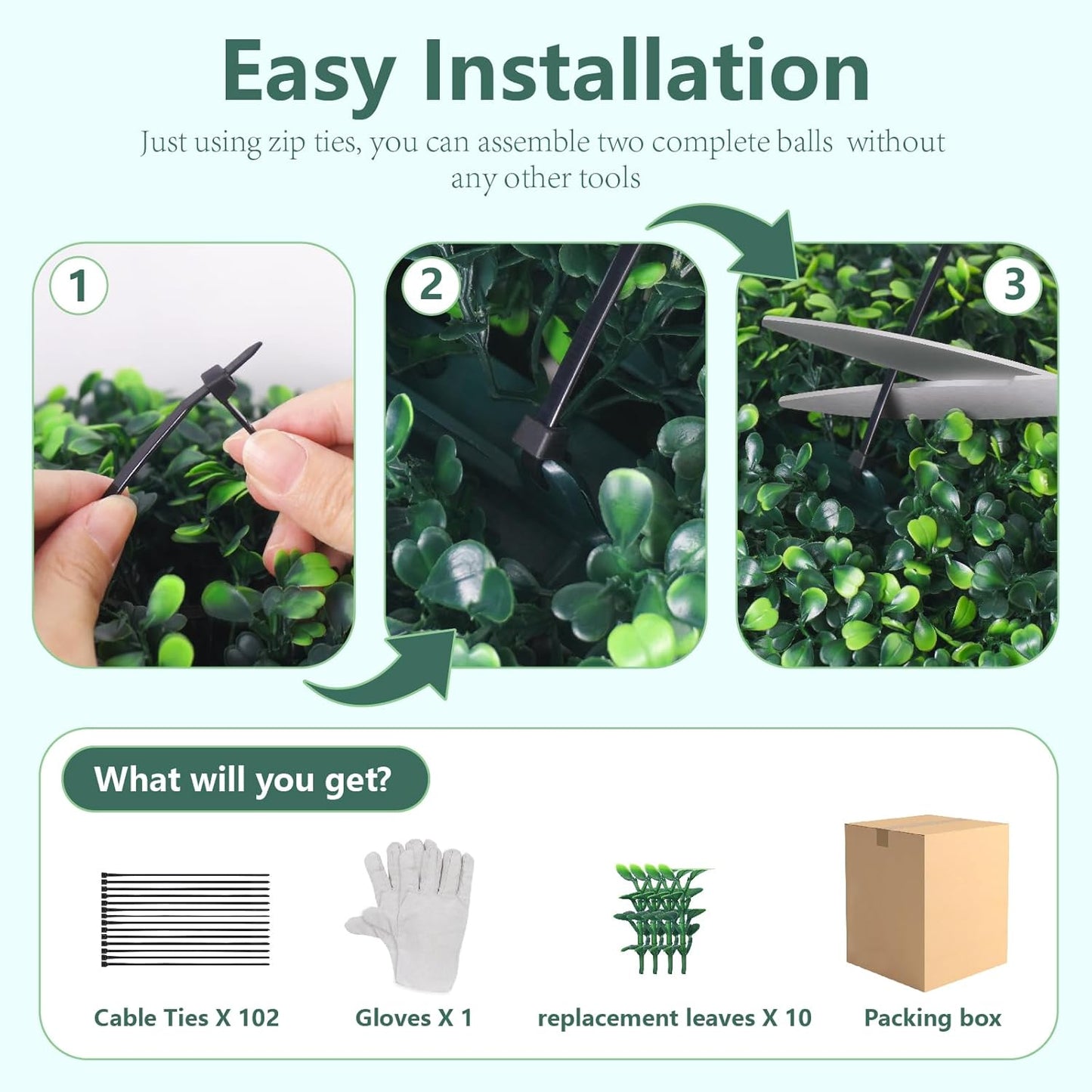 Easy Installation

Just using zip ties, you can assemble two complete balls without any other tools

1

2

3

What will you get?

Cable Ties X 102

Gloves X 1

replacement leaves X 10

Packing box